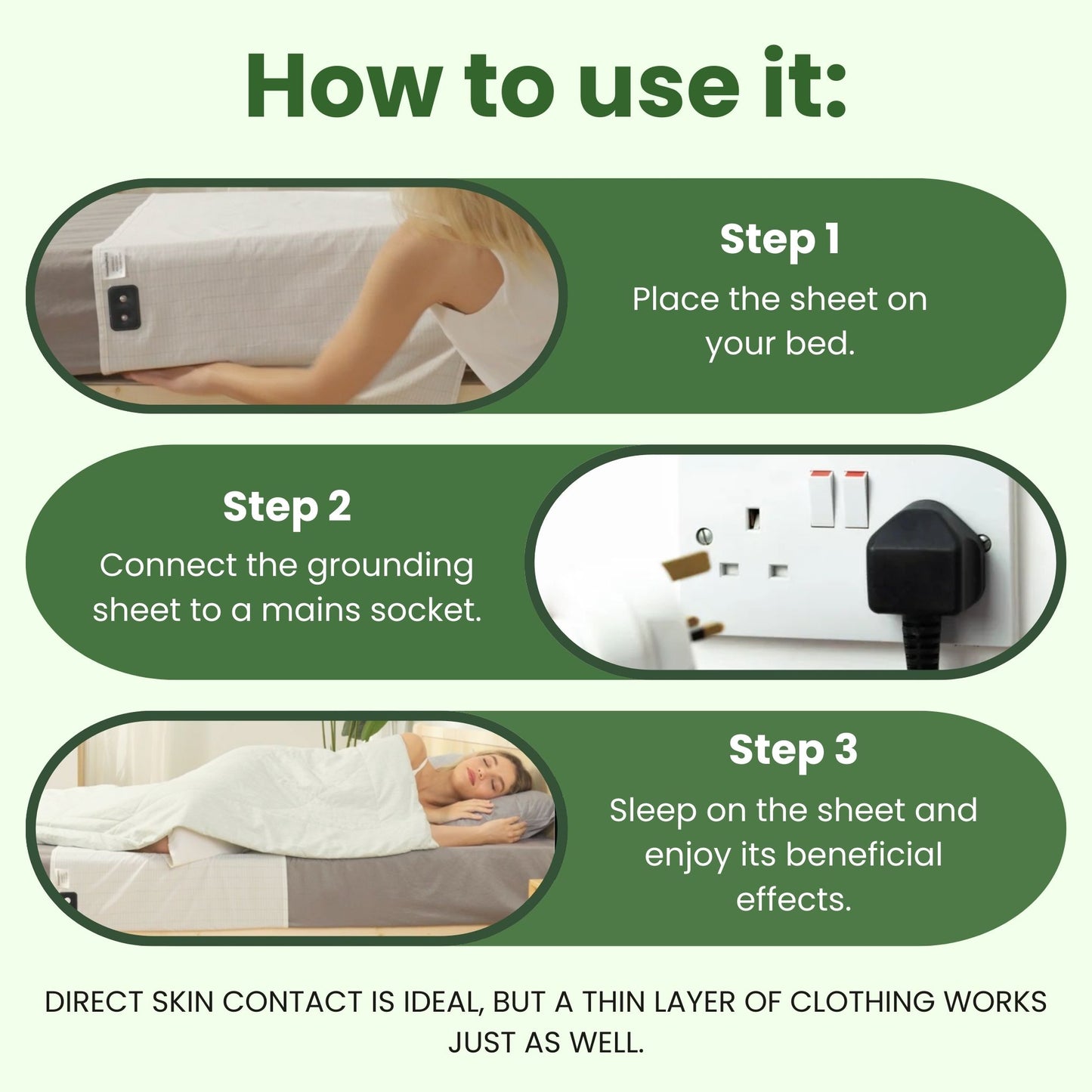 How to use it:

Step 1
Place the sheet on your bed.

Step 2
Connect the grounding sheet to a mains socket.

Step 3
Sleep on the sheet and enjoy its beneficial effects.

DIRECT SKIN CONTACT IS IDEAL, BUT A THIN LAYER OF CLOTHING WORKS JUST AS WELL.