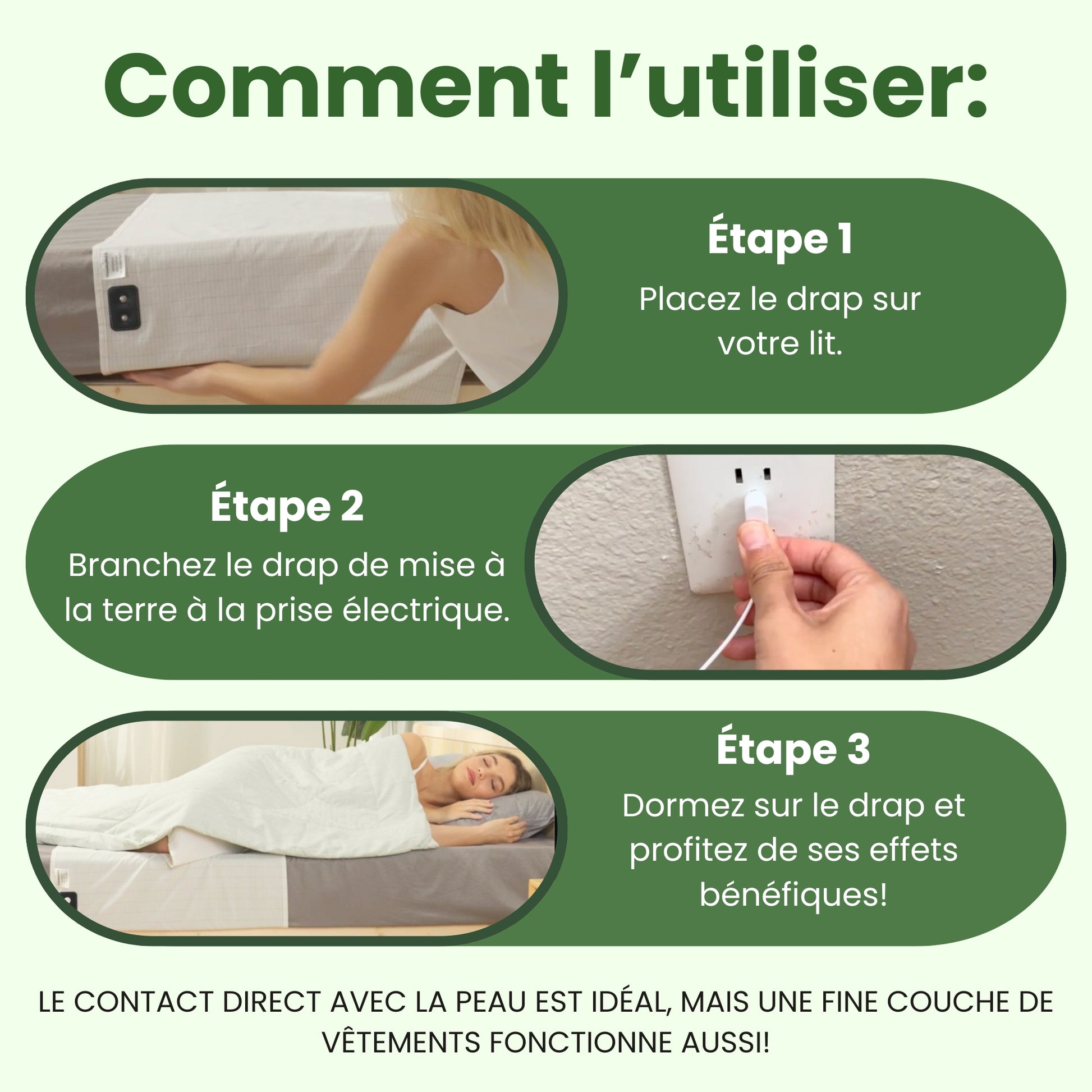 Comment l’utiliser:

Étape 1
Placez le drap sur votre lit.

Étape 2
Branchez le drap de mise à la terre à la prise électrique.

Étape 3
Dormez sur le drap et profitez de ses effets bénéfiques!

LE CONTACT DIRECT AVEC LA PEAU EST IDÉAL, MAIS UNE FINE COUCHE DE VÊTEMENTS FONCTIONNE AUSSI!