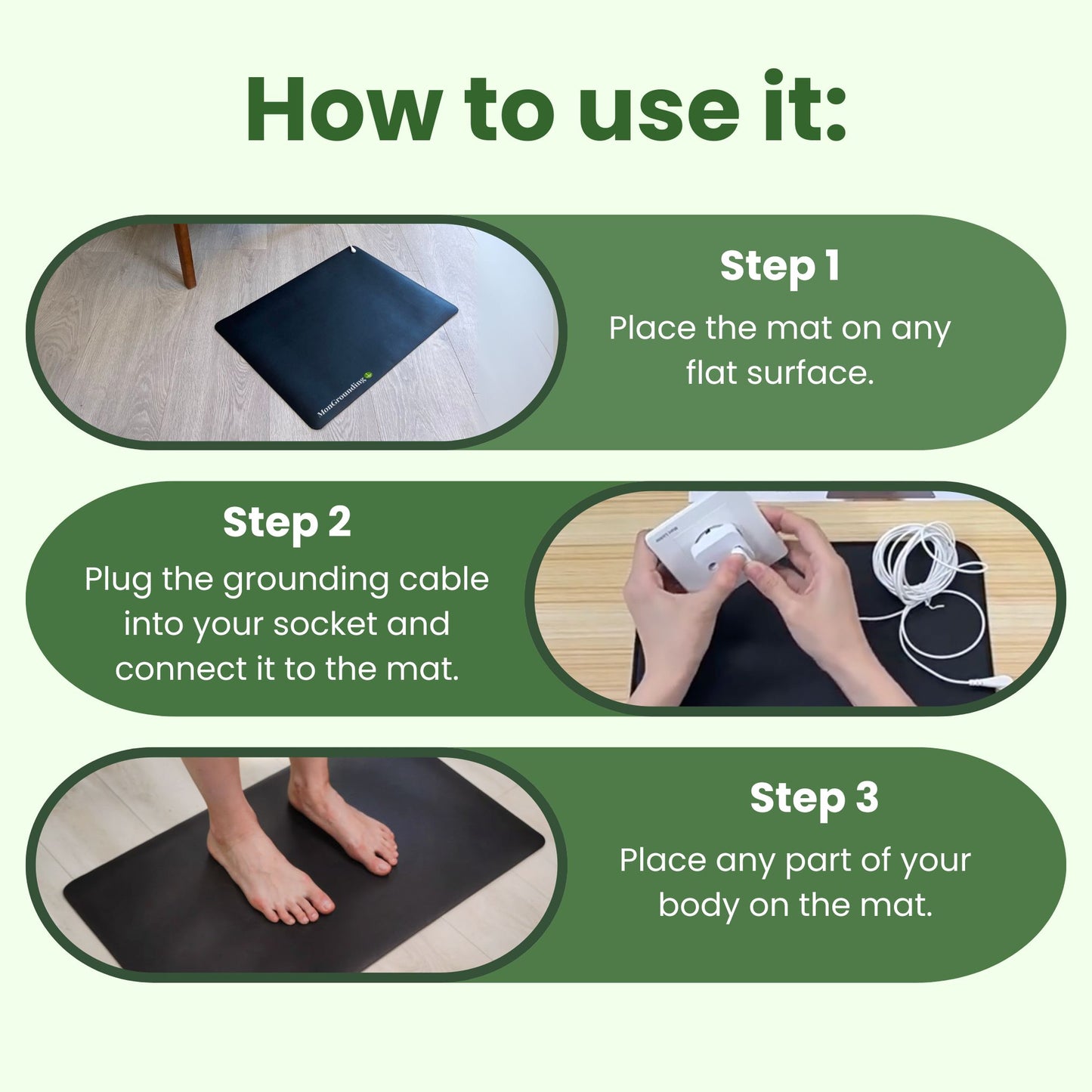 How to use it:

MonGrounding

Step 1
Place the mat on any flat surface.

Step 2
Plug the grounding cable into your socket and connect it to the mat.

Step 3
Place any part of your body on the mat.